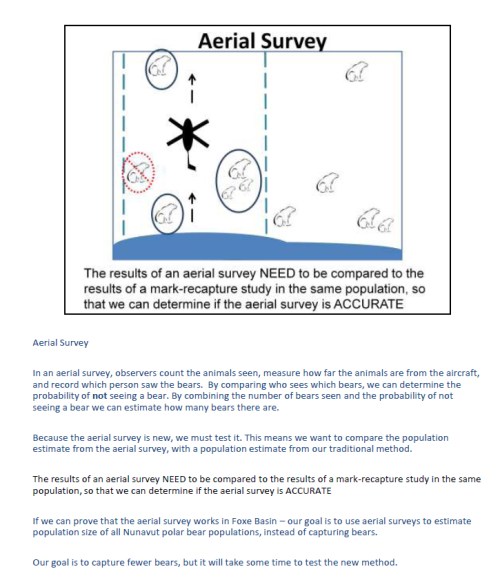 Aerial Survey

The results of an aerial survey NEED to be compared to the results of a mark-recapture study in the same population, so that we can determine if the aerial survey is ACCURATE

Aerial Survey

In an aerial survey, observers count the animals seen, measure how far the animals are from the aircraft, and record which person saw the bears. By comparing who sees which bears, we can determine the probability of not seeing a bear. By combining the number of bears seen and the probability of not seeing a bear we can estimate how many bears there are.

Because the aerial survey is new, we must test it. This means we want to compare the population estimate from the aerial survey, with a population estimate from our traditional method.

The results of an aerial survey NEED to be compared to the results of a mark-recapture study in the same population, so that we can determine if the aerial survey is ACCURATE

If we can prove that the aerial survey works in Foxe Basin – our goal is to use aerial surveys to estimate population size of all Nunavut polar bear populations, instead of capturing bears.

Our goal is to capture fewer bears, but it will take some time to test the new method.